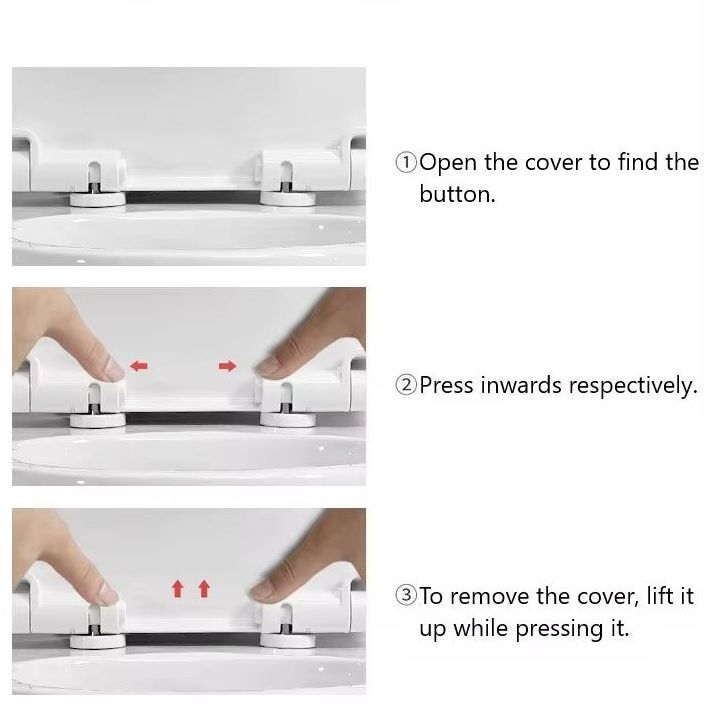 ①Open the cover to find the button.

②Press inwards respectively.

③To remove the cover, lift it up while pressing it.